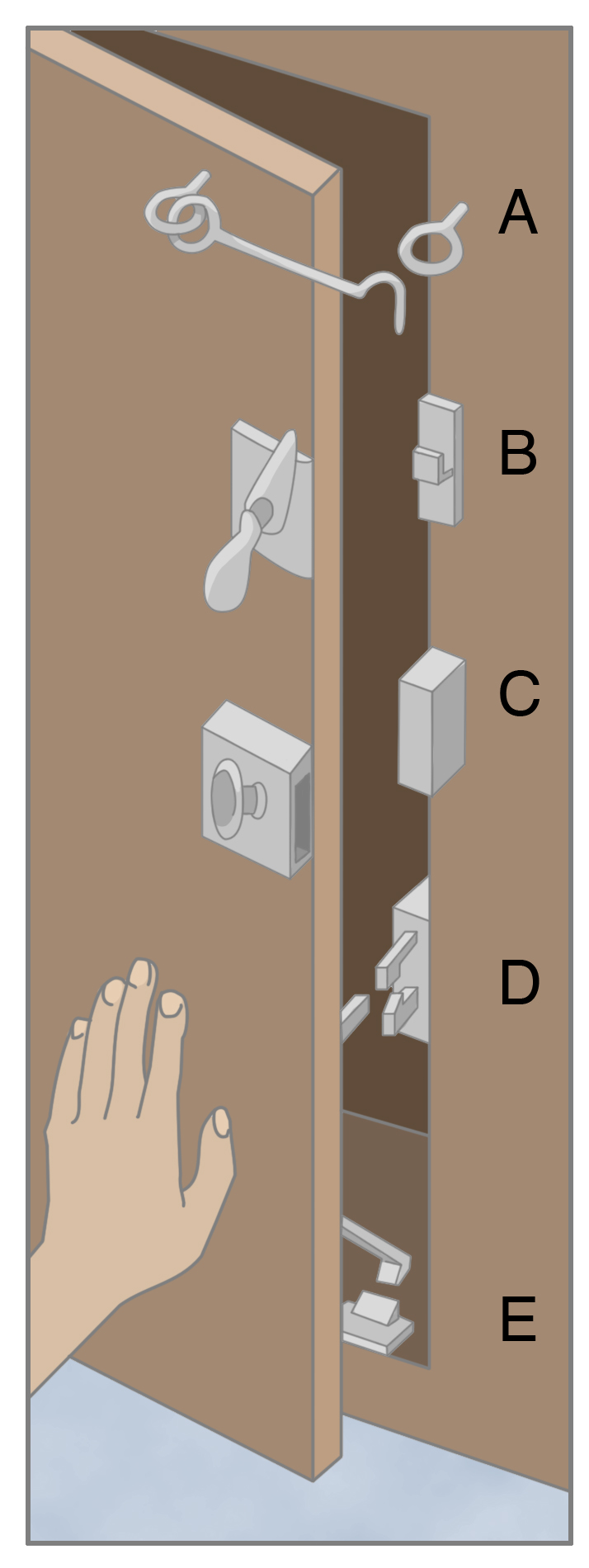 A
B
C
D
E